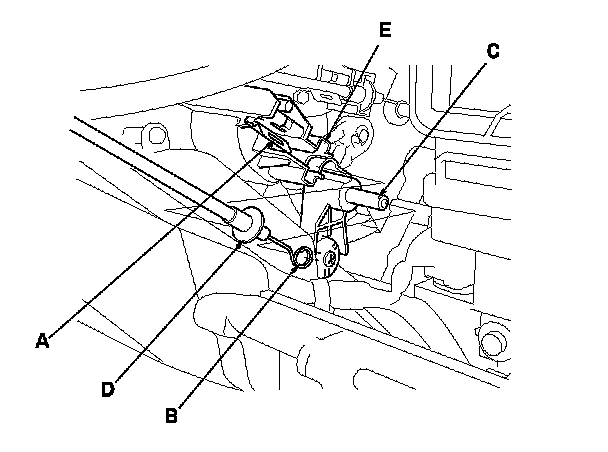 E
C
A
D
B