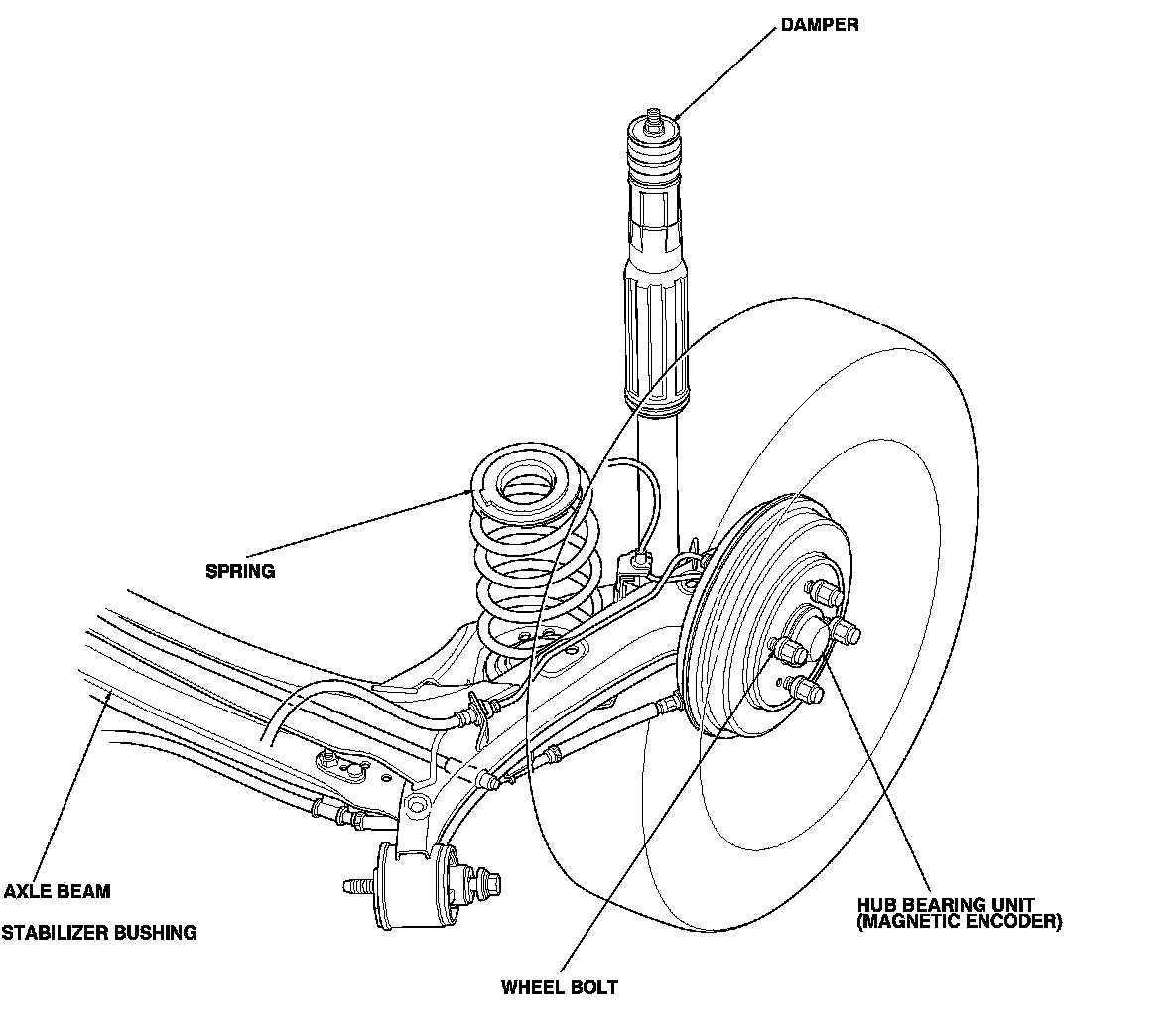 DAMPER

SPRING

AXLE BEAM

STABILIZER BUSHING

WHEEL BOLT

HUB BEARING UNIT
(MAGNETIC ENCODER)