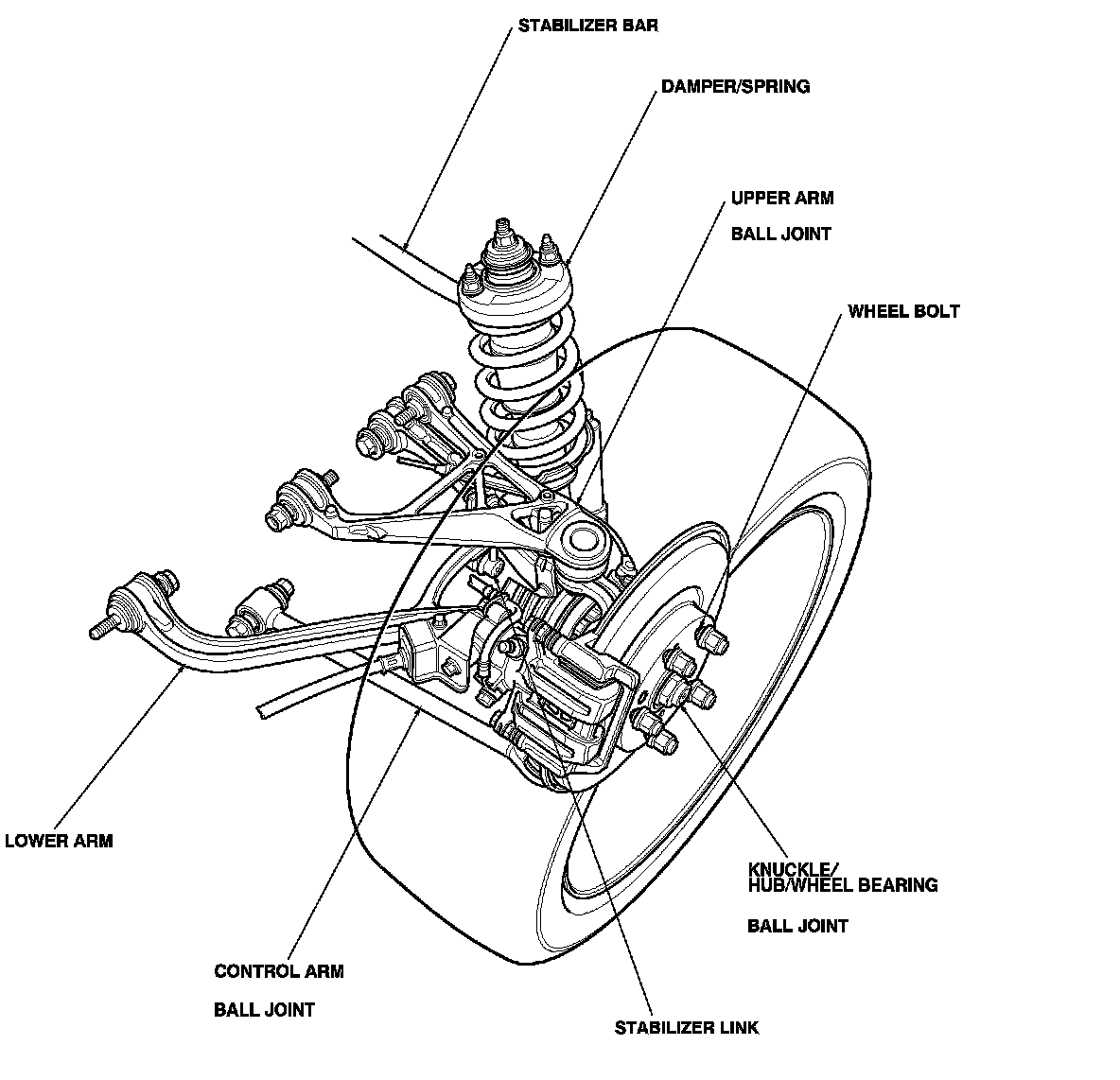 STABILIZER BAR

DAMPER/SPRING

UPPER ARM

BALL JOINT

WHEEL BOLT

LOWER ARM

KNUCKLE/
HUB/WHEEL BEARING

BALL JOINT

CONTROL ARM

BALL JOINT

STABILIZER LINK