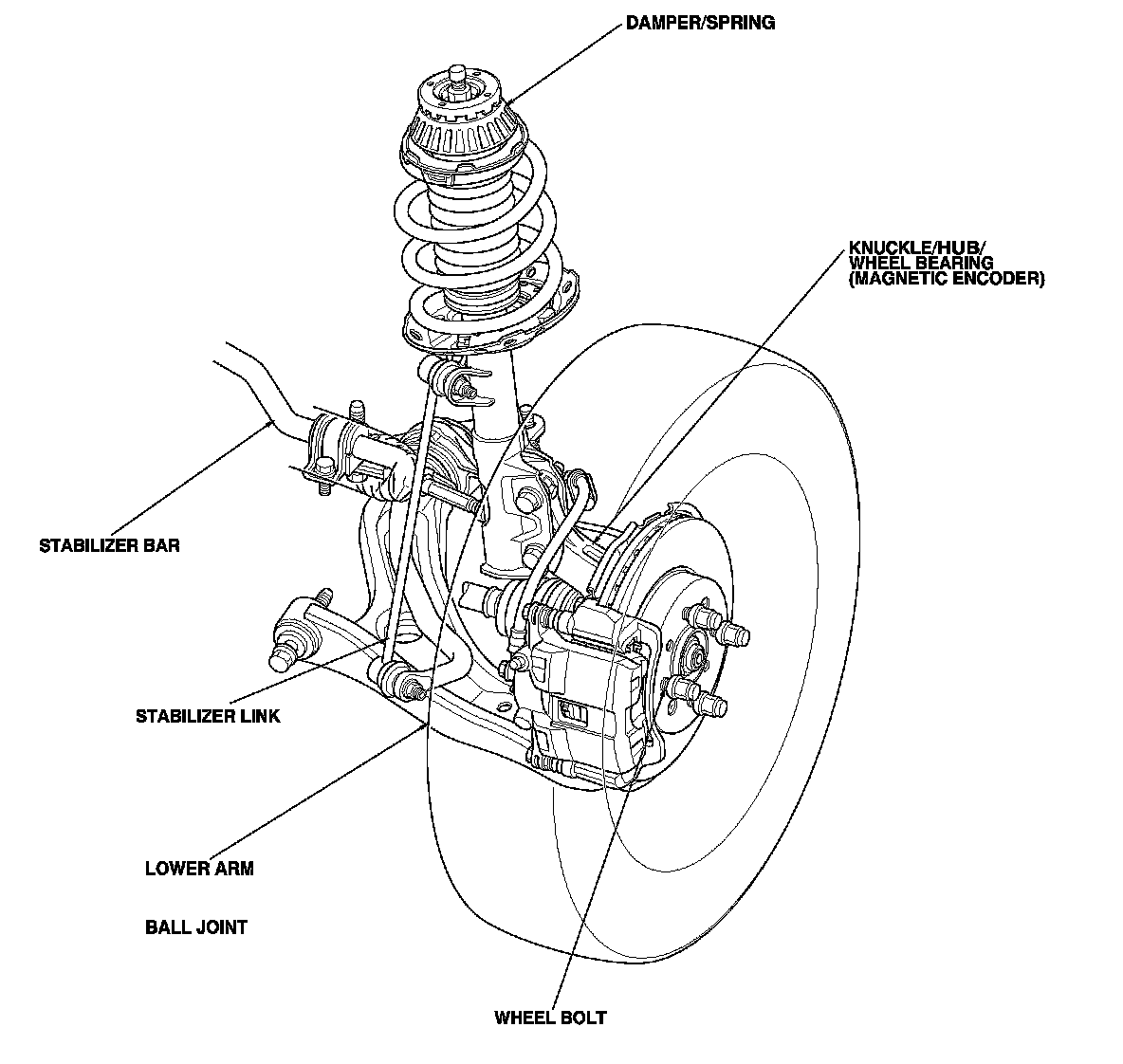 DAMPER/SPRING

KNUCKLE/HUB/
WHEEL BEARING
(MAGNETIC ENCODER)

STABILIZER BAR

STABILIZER LINK

LOWER ARM

BALL JOINT

WHEEL BOLT