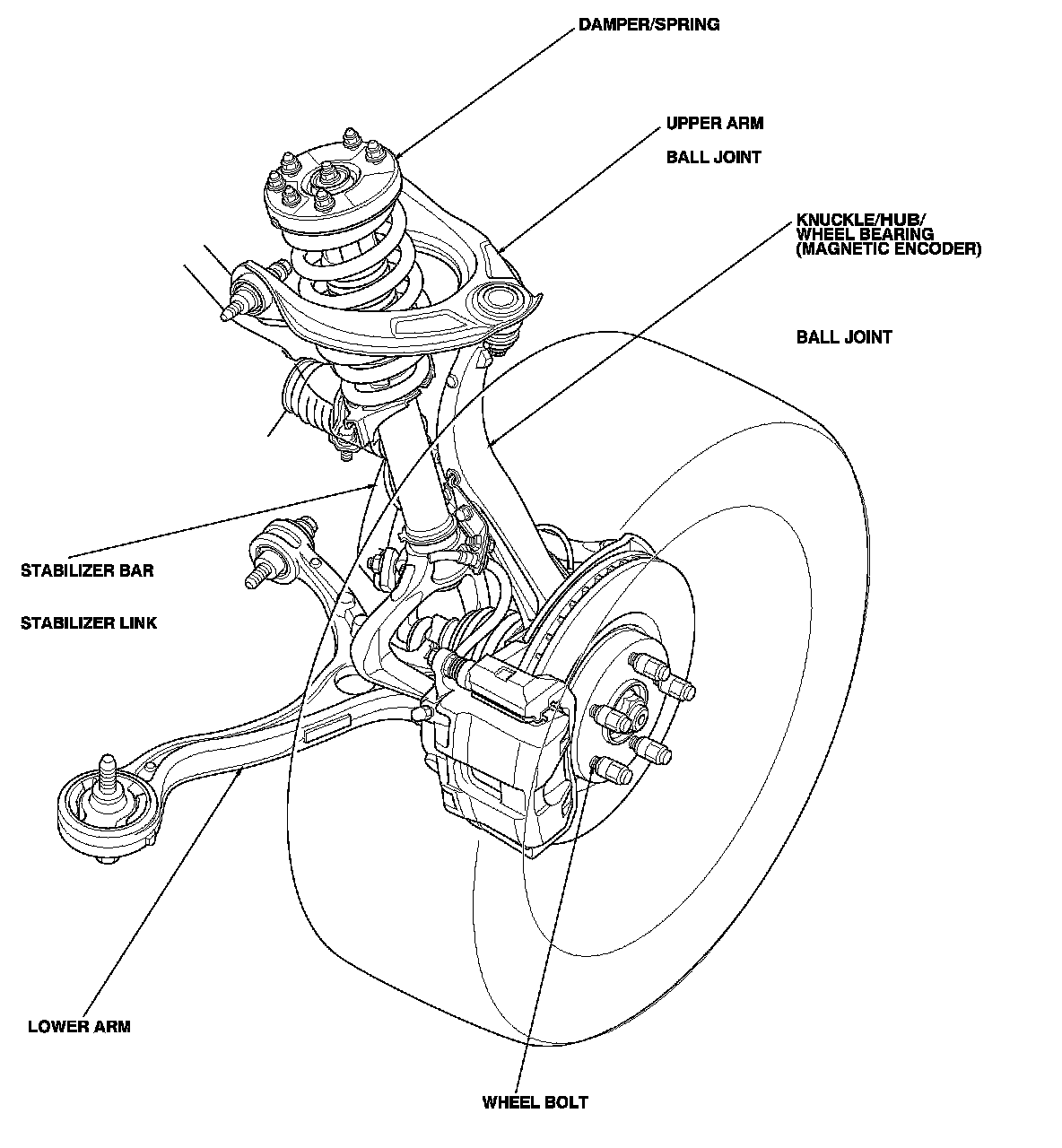 DAMPER/SPRING

UPPER ARM

BALL JOINT

KNUCKLE/HUB/ WHEEL BEARING (MAGNETIC ENCODER)

BALL JOINT

STABILIZER BAR

STABILIZER LINK

LOWER ARM

WHEEL BOLT