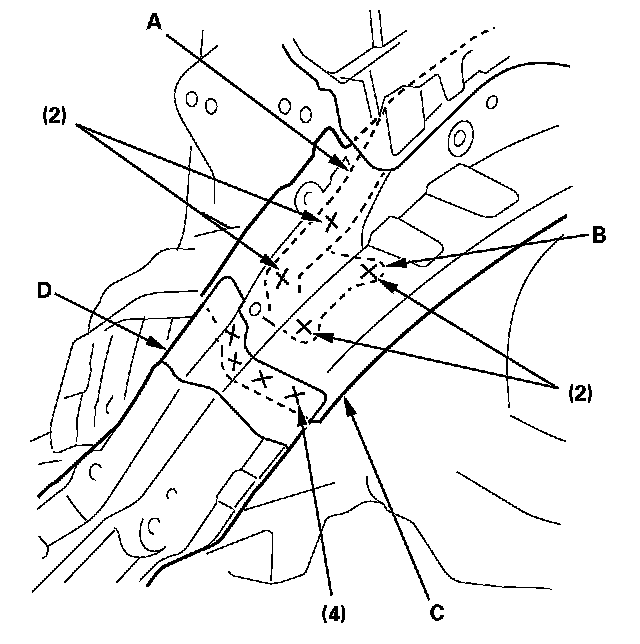 A
(2)
B
D
(2)
(4)
C