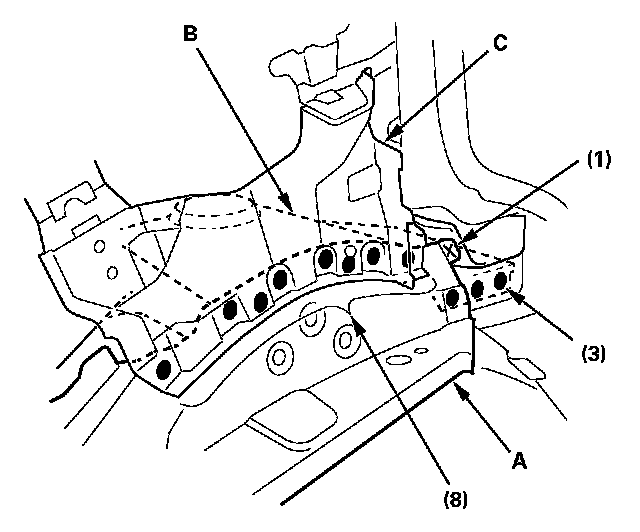 B
C
(1)
(3)
A
(8)