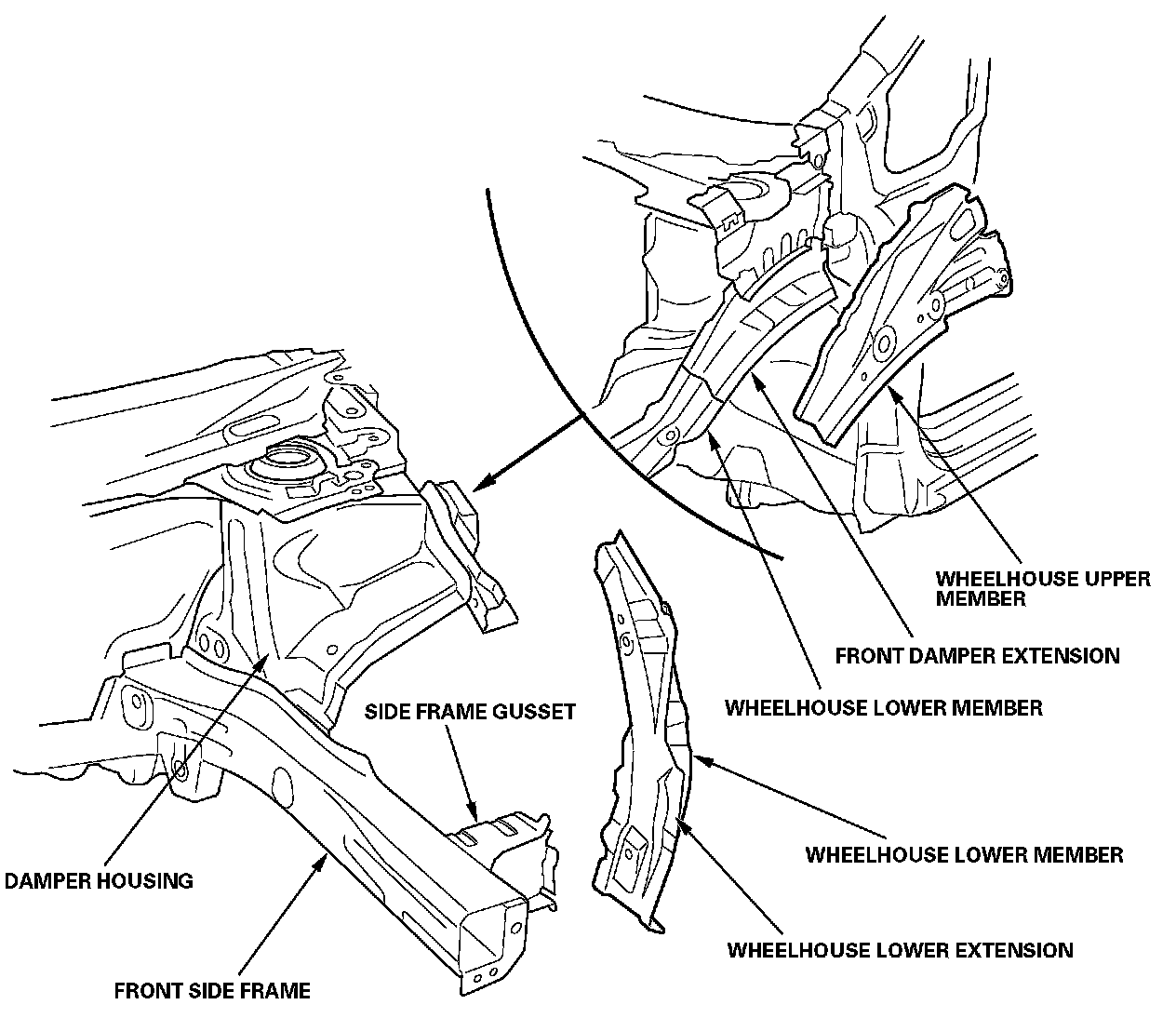 WHEELHOUSE UPPER MEMBER

FRONT DAMPER EXTENSION

WHEELHOUSE LOWER MEMBER

SIDE FRAME GUSSET

WHEELHOUSE LOWER MEMBER

DAMPER HOUSING

WHEELHOUSE LOWER EXTENSION

FRONT SIDE FRAME