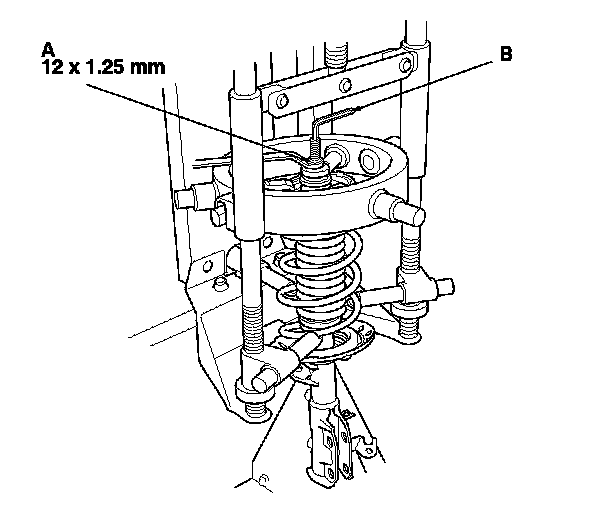 A
12 x 1.25 mm

B