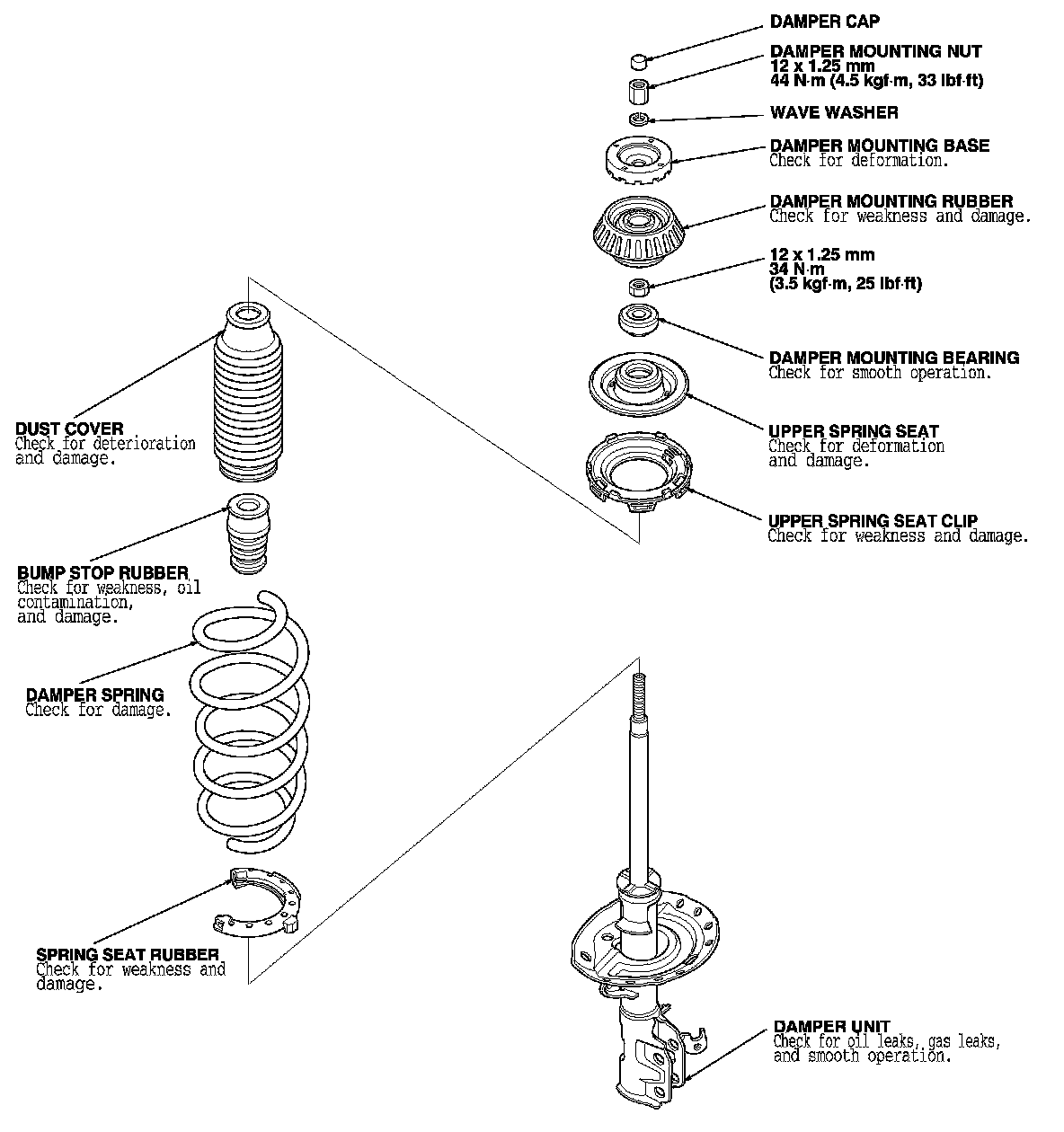 DAMPER CAP

DAMPER MOUNTING NUT
12 x 1.25 mm
44 N·m (4.5 kgf·m, 33 lbf·ft)

WAVE WASHER

DAMPER MOUNTING BASE
Check for deformation.

DAMPER MOUNTING RUBBER
Check for weakness and damage.

12 x 1.25 mm
34 N·m
(3.5 kgf·m, 25 lbf·ft)

DAMPER MOUNTING BEARING
Check for smooth operation.

UPPER SPRING SEAT
Check for deformation and damage.

UPPER SPRING SEAT CLIP
Check for weakness and damage.

DUST COVER
Check for deterioration and damage.

BUMP STOP RUBBER
Check for weakness, oil contamination, and damage.

DAMPER SPRING
Check for damage.

SPRING SEAT RUBBER
Check for weakness and damage.

DAMPER UNIT
Check for oil leaks, gas leaks, and smooth operation.