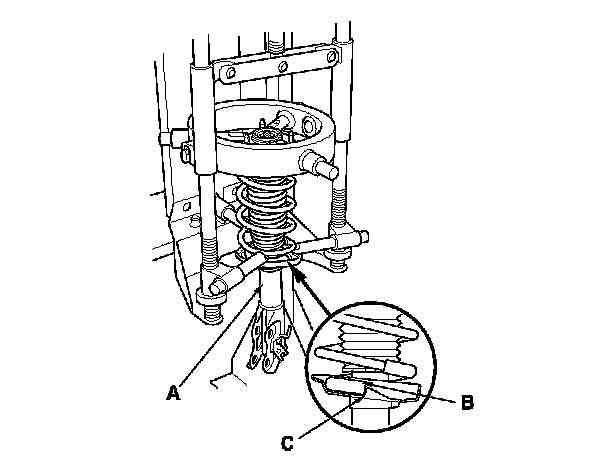 A
B
C