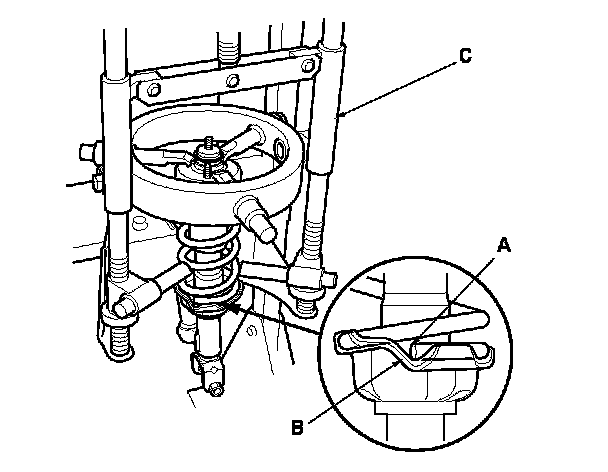 C

A

B