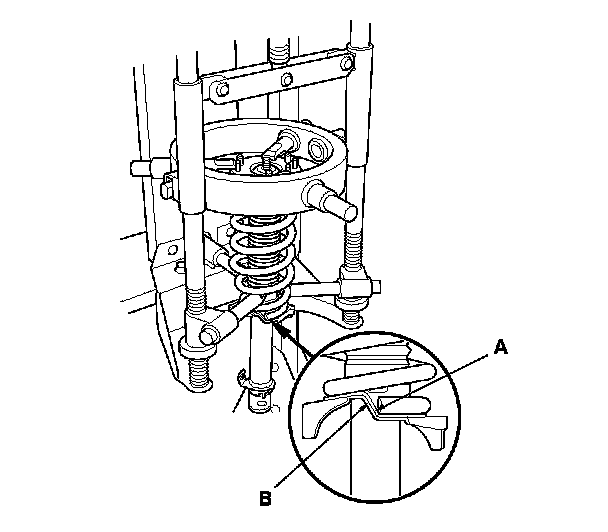 A

B