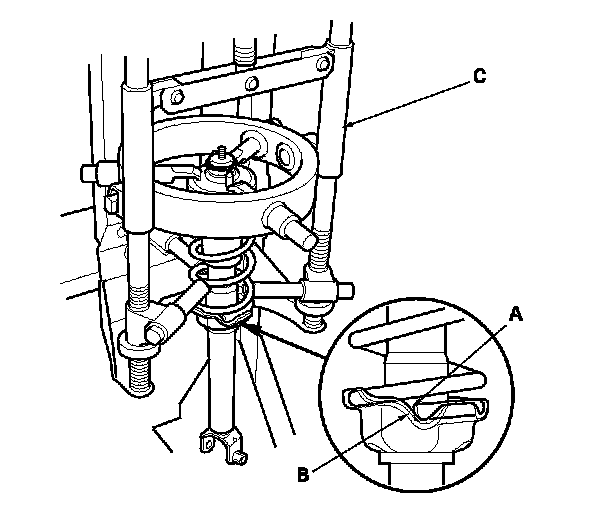 C
A
B