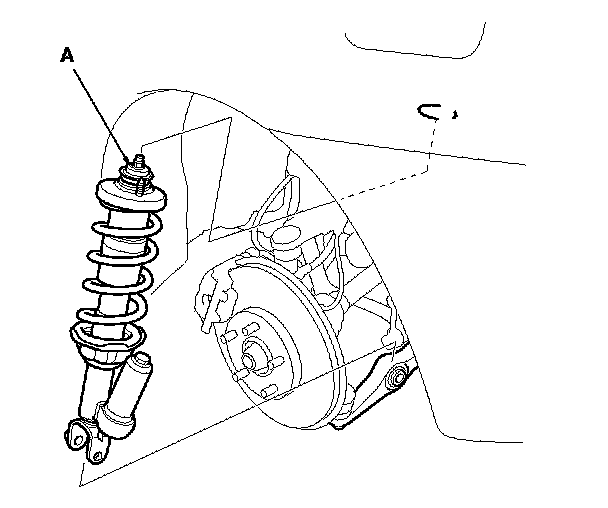 A