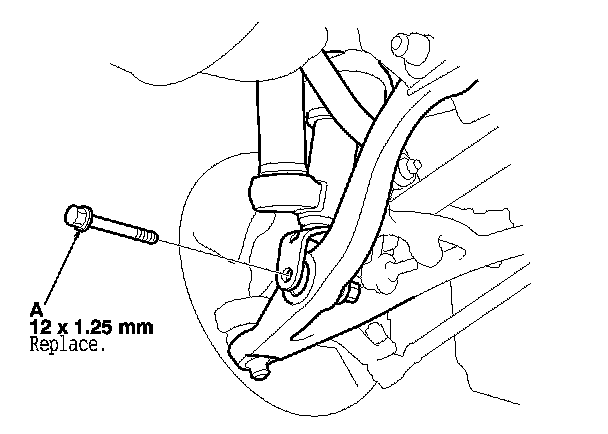 A
12 x 1.25 mm
Replace.