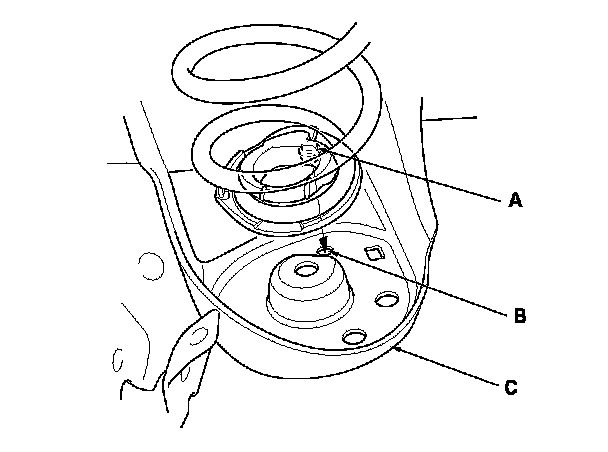 A
B
C