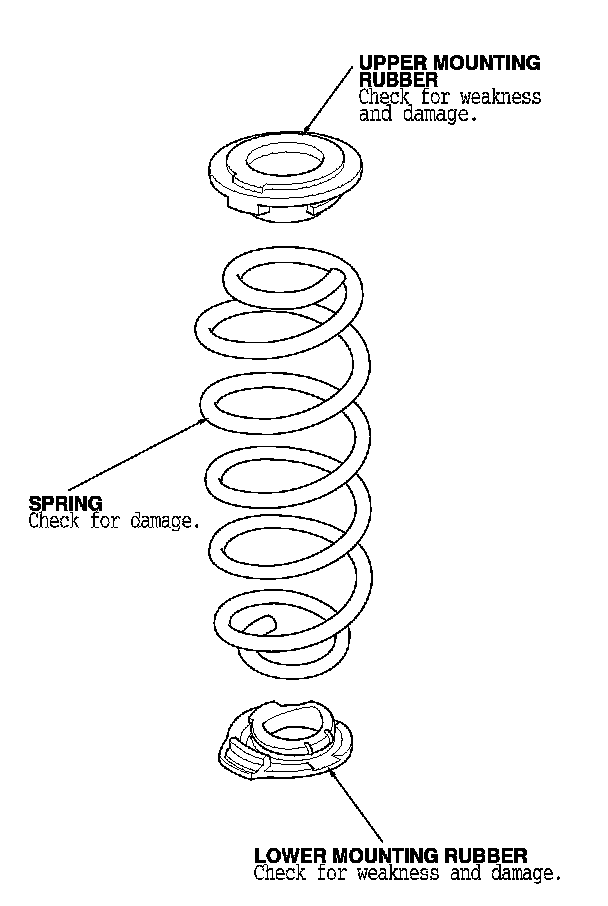 UPPER MOUNTING RUBBER
Check for weakness and damage.

SPRING
Check for damage.

LOWER MOUNTING RUBBER
Check for weakness and damage.