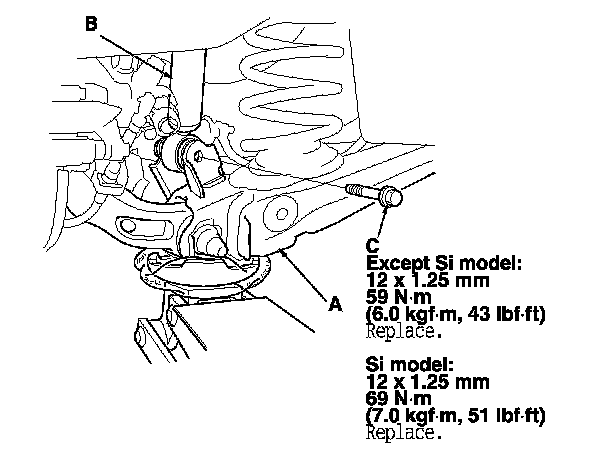 B

A

C
Except Si model:
12 x 1.25 mm
59 N·m
(6.0 kgf·m, 43 lbf·ft)
Replace.

Si model:
12 x 1.25 mm
69 N·m
(7.0 kgf·m, 51 lbf·ft)
Replace.