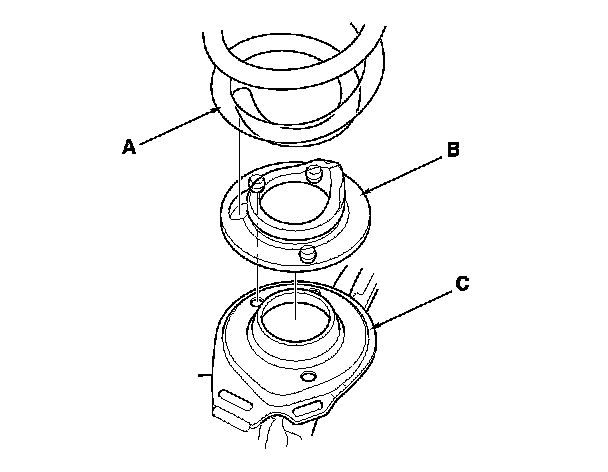 A
B
C