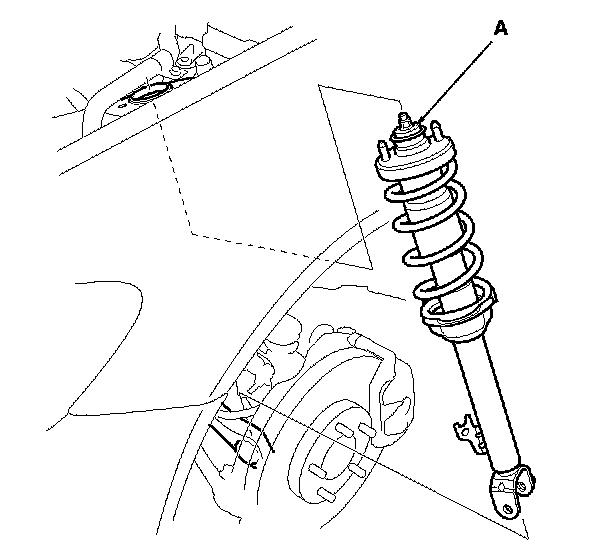 A