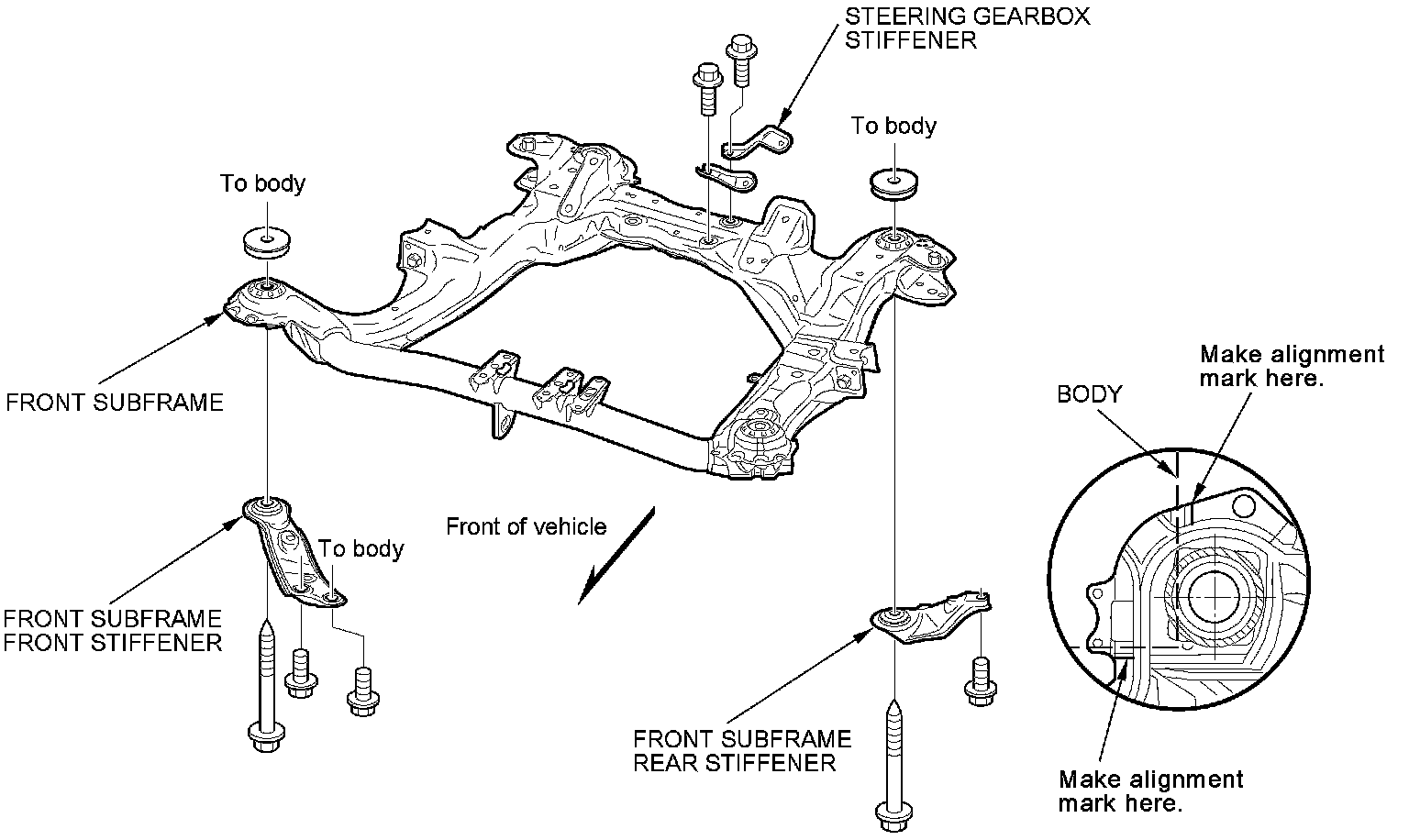 STEERING GEARBOX STIFFENER

To body

To body

FRONT SUBFRAME

Make alignment mark here.

BODY

Front of vehicle

To body

FRONT SUBFRAME FRONT STIFFENER

FRONT SUBFRAME REAR STIFFENER

Make alignment mark here.