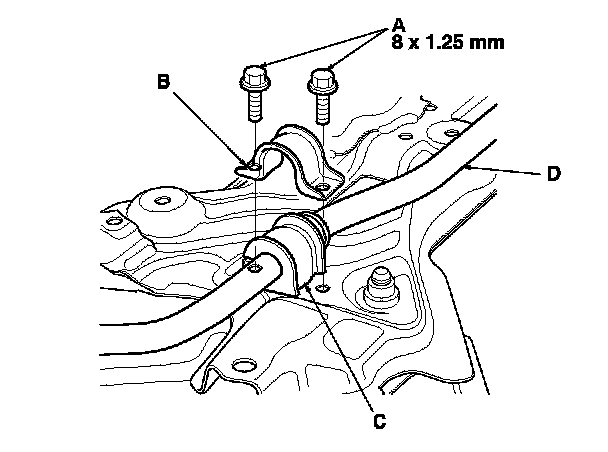 A
8 x 1.25 mm

B

D

C