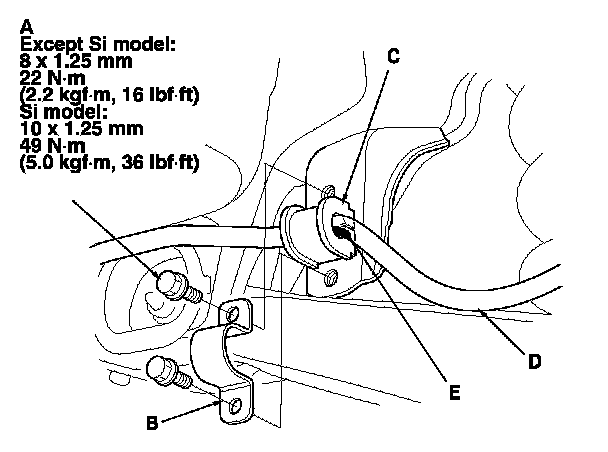 A
Except Si model:
8 x 1.25 mm
22 N·m
(2.2 kgf·m, 16 lbf·ft)
Si model:
10 x 1.25 mm
49 N·m
(5.0 kgf·m, 36 lbf·ft)

C

D

E

B