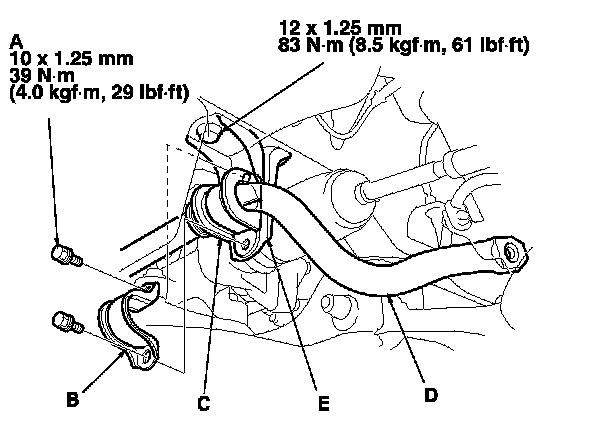 A
10 x 1.25 mm
39 N·m
(4.0 kgf·m, 29 lbf·ft)

12 x 1.25 mm
83 N·m (8.5 kgf·m, 61 lbf·ft)

B

C

E

D