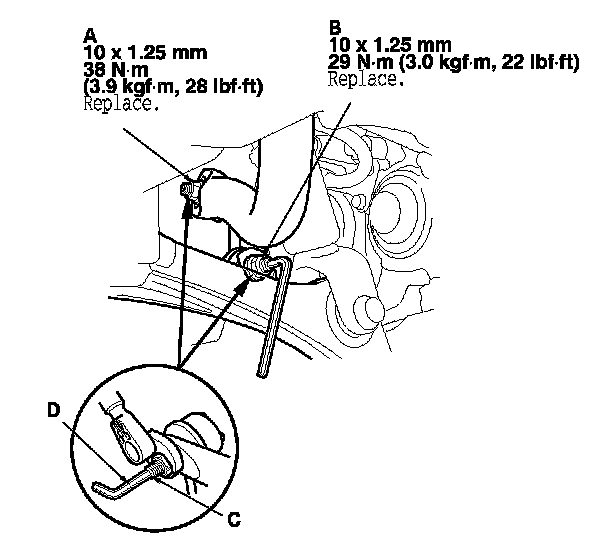 A
10 x 1.25 mm
38 N·m
(3.9 kgf·m, 28 lbf·ft)
Replace.

B
10 x 1.25 mm
29 N·m (3.0 kgf·m, 22 lbf·ft)
Replace.

D

C