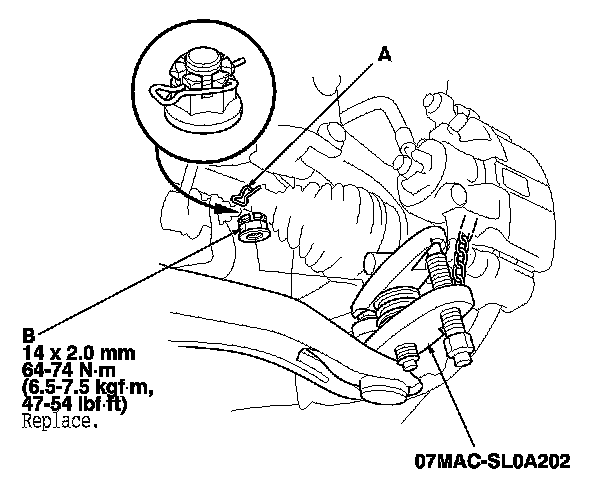 A

B
14 x 2.0 mm
64-74 N·m
(6.5-7.5 kgf·m,
47-54 lbf·ft)
Replace.

07MAC-SL0A202