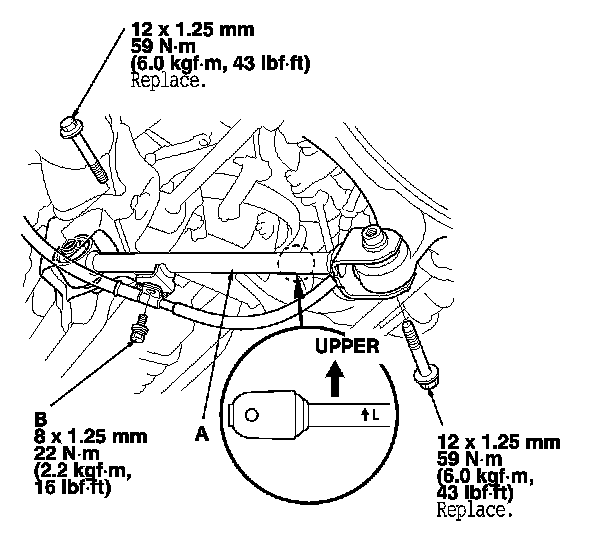 12 x 1.25 mm
59 N·m
(6.0 kgf·m, 43 lbf·ft)
Replace.

UPPER

↑L

B
8 x 1.25 mm
22 N·m
(2.2 kgf·m,
16 lbf·ft)

A

12 x 1.25 mm
59 N·m
(6.0 kgf·m,
43 lbf·ft)
Replace.