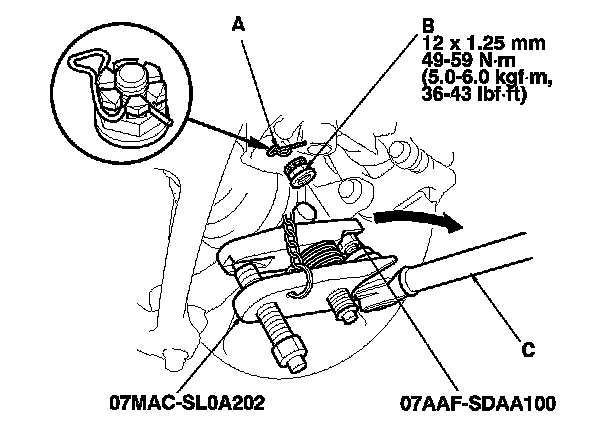 A

B
12 x 1.25 mm
49-59 N·m
(5.0-6.0 kgf·m,
36-43 lbf·ft)

C

07MAC-SL0A202

07AAF-SDAA100