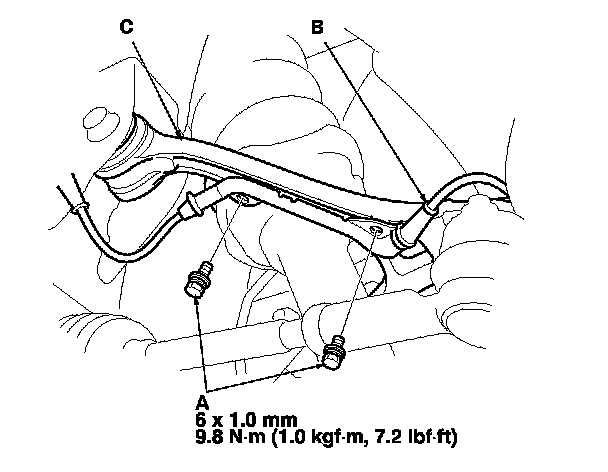 C

B

A
6 x 1.0 mm
9.8 N·m (1.0 kgf·m, 7.2 lbf·ft)