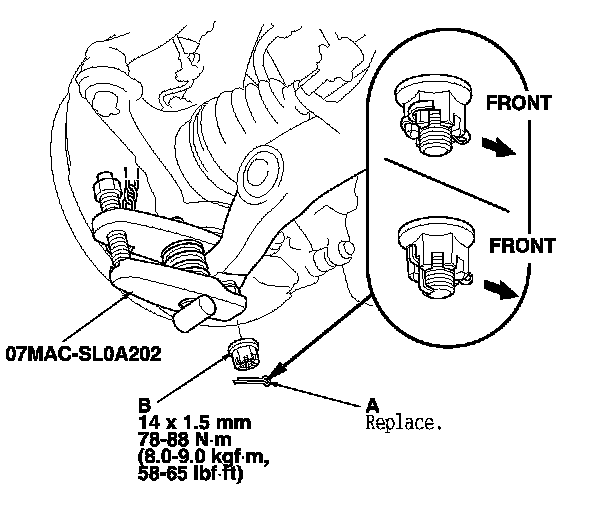 FRONT

FRONT

07MAC-SL0A202

B
14 x 1.5 mm
78-88 N·m
(8.0-9.0 kgf·m,
58-65 lbf·ft)

A
Replace.