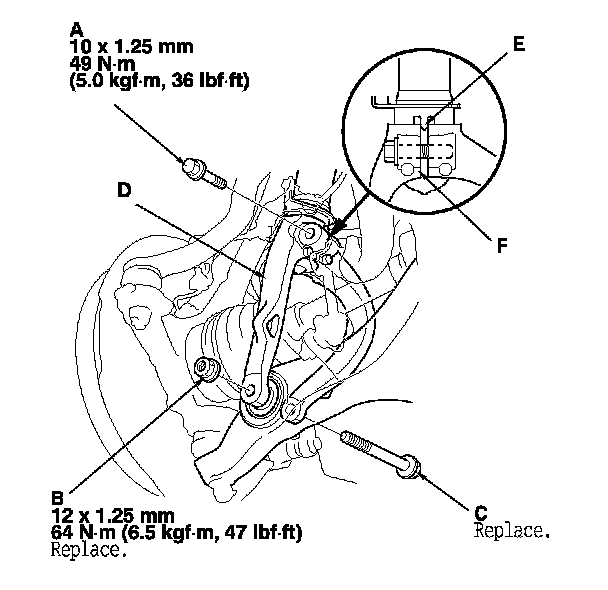 A
10 x 1.25 mm
49 N·m
(5.0 kgf·m, 36 lbf·ft)

E

D

F

B
12 x 1.25 mm
64 N·m (6.5 kgf·m, 47 lbf·ft)
Replace.

C
Replace.