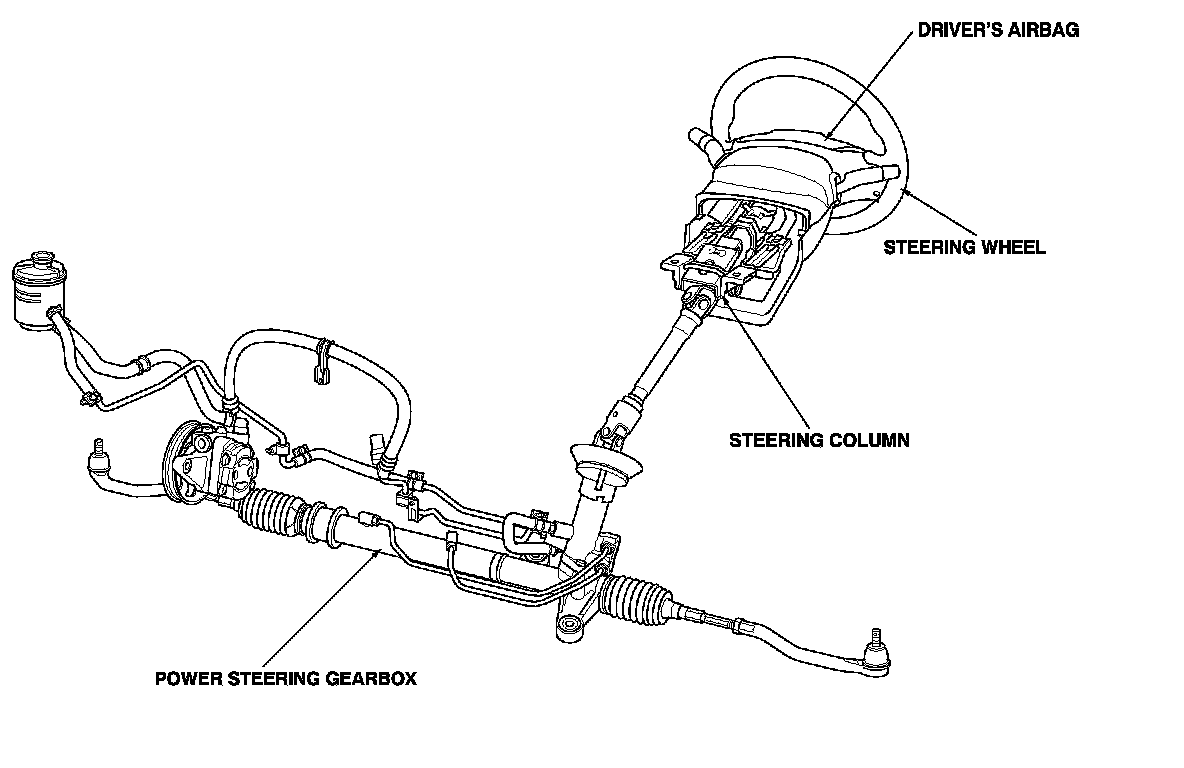 DRIVER'S AIRBAG

STEERING WHEEL

STEERING COLUMN

POWER STEERING GEARBOX