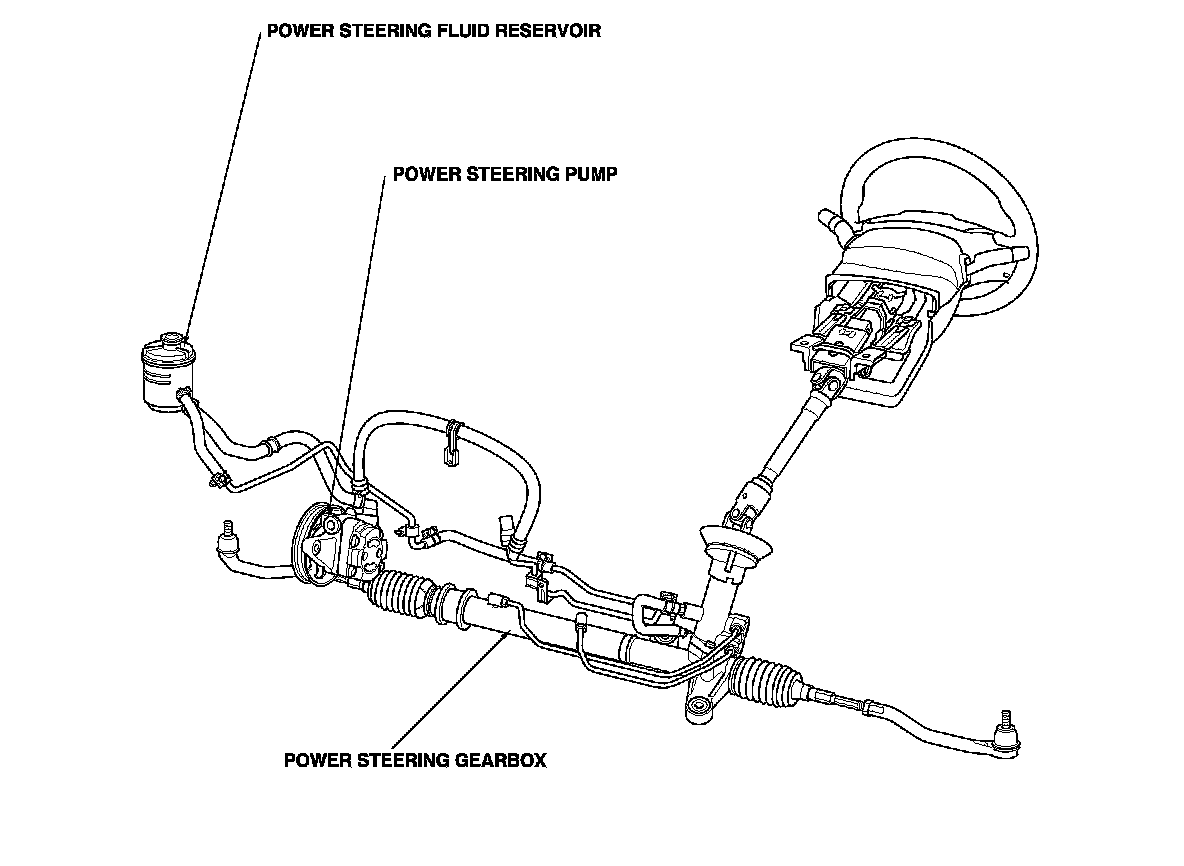 POWER STEERING FLUID RESERVOIR

POWER STEERING PUMP

POWER STEERING GEARBOX