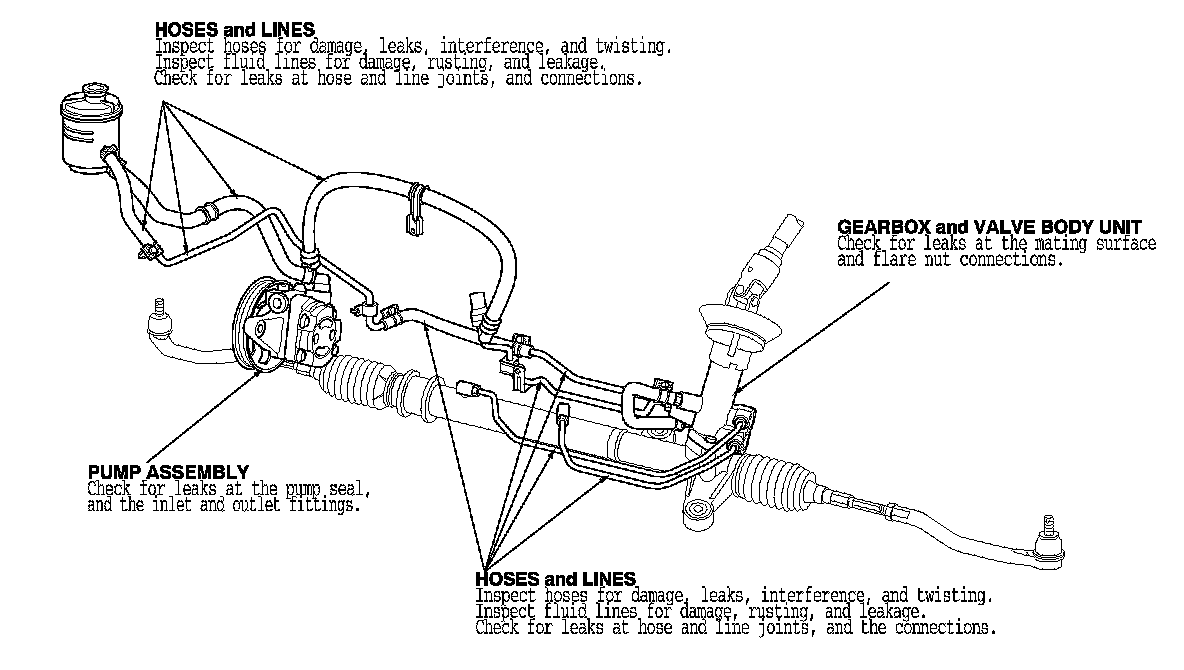 HOSES and LINES
Inspect hoses for damage, leaks, interference, and twisting.
Inspect fluid lines for damage, rusting, and leakage.
Check for leaks at hose and line joints, and connections.

GEARBOX and VALVE BODY UNIT
Check for leaks at the mating surface and flare nut connections.

PUMP ASSEMBLY
Check for leaks at the pump seal, and the inlet and outlet fittings.

HOSES and LINES
Inspect hoses for damage, leaks, interference, and twisting.
Inspect fluid lines for damage, rusting, and leakage.
Check for leaks at hose and line joints, and the connections.