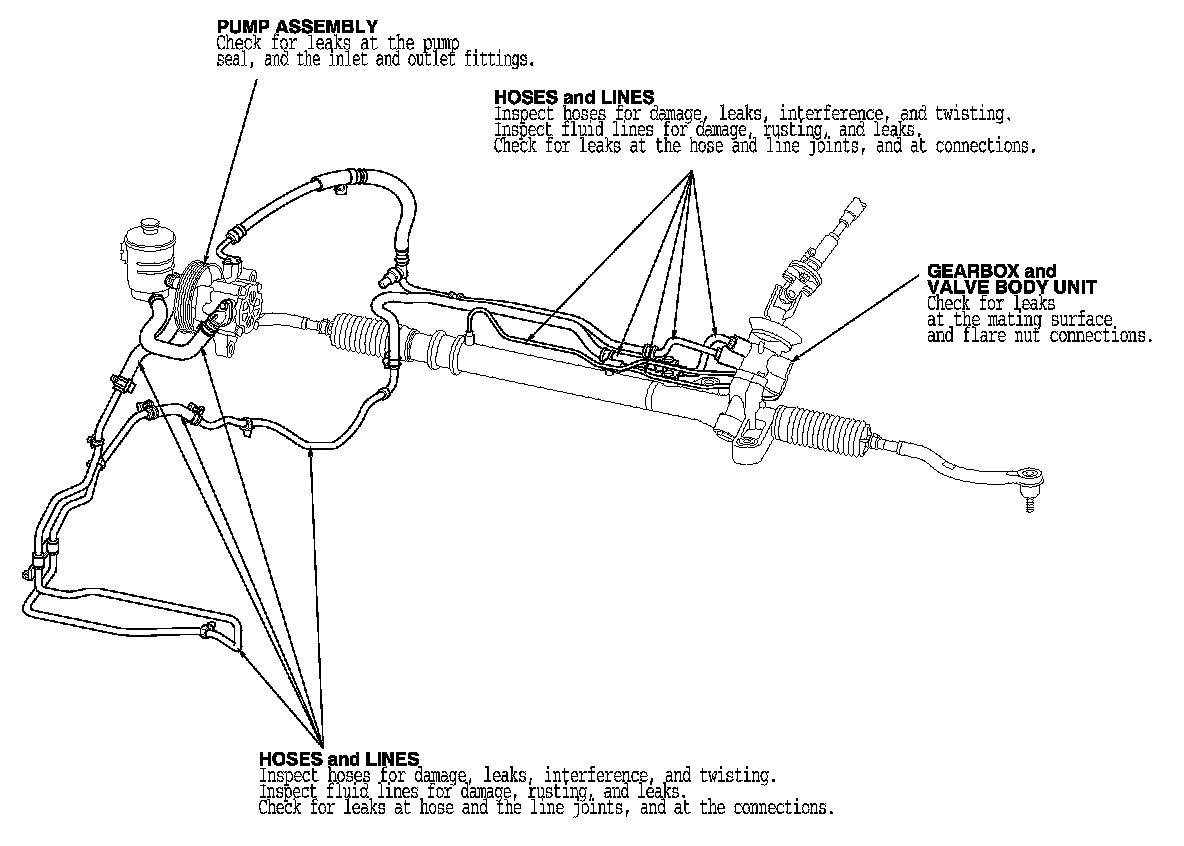 PUMP ASSEMBLY
Check for leaks at the pump seal, and the inlet and outlet fittings.

HOSES and LINES
Inspect hoses for damage, leaks, interference, and twisting.
Inspect fluid lines for damage, rusting, and leaks.
Check for leaks at the hose and line joints, and at connections.

GEARBOX and VALVE BODY UNIT
Check for leaks at the mating surface and flare nut connections.

HOSES and LINES
Inspect hoses for damage, leaks, interference, and twisting.
Inspect fluid lines for damage, rusting, and leaks.
Check for leaks at hose and the line joints, and at the connections.