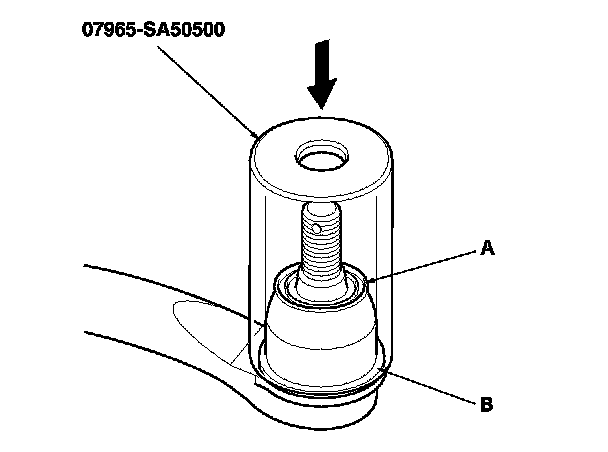 07965-SA50500

A

B