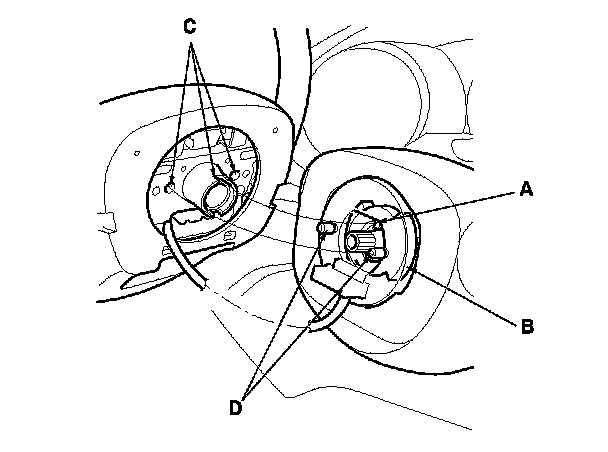 C
A
B
D