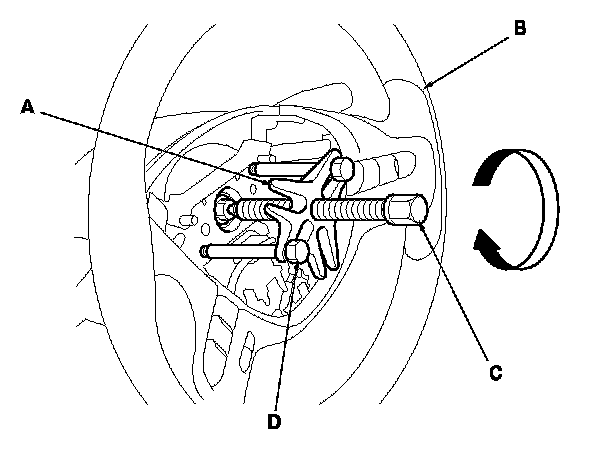 B
A
C
D