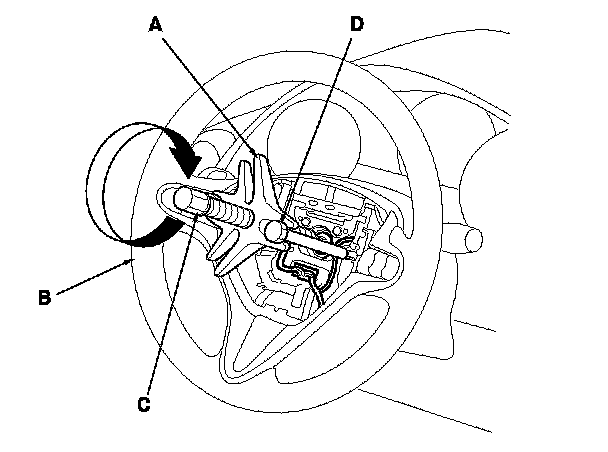 A
D
B
C