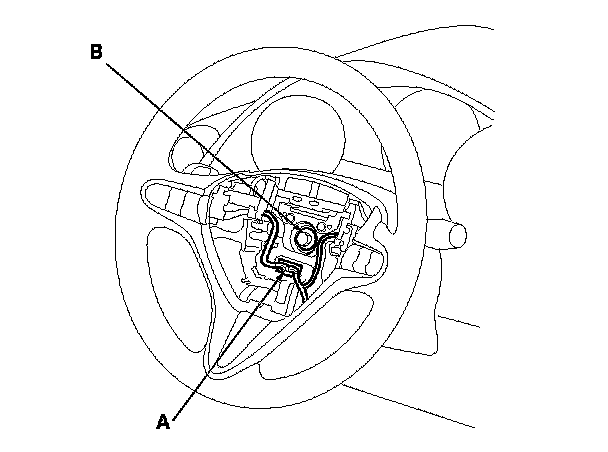 B

A