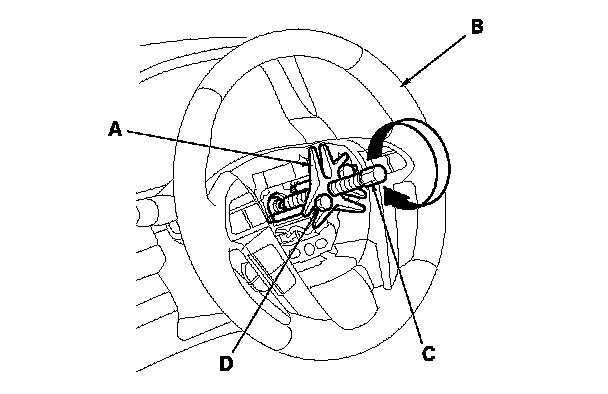 B
A
D
C