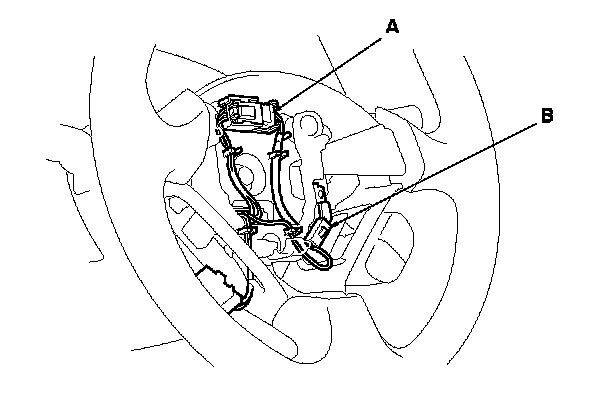 A
B