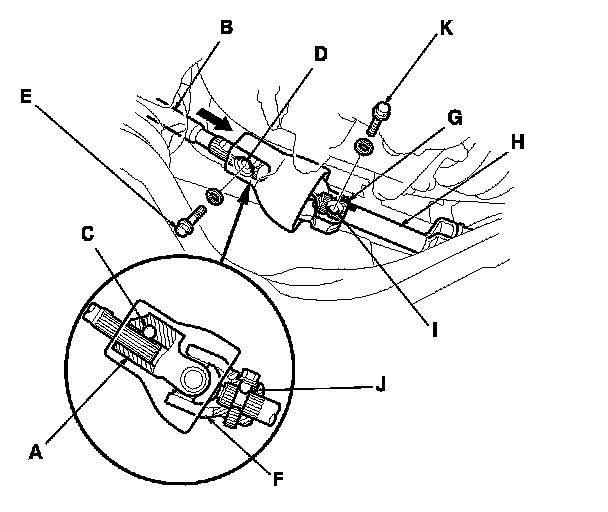 B
K
D
E
G
H
C
I
J
A
F