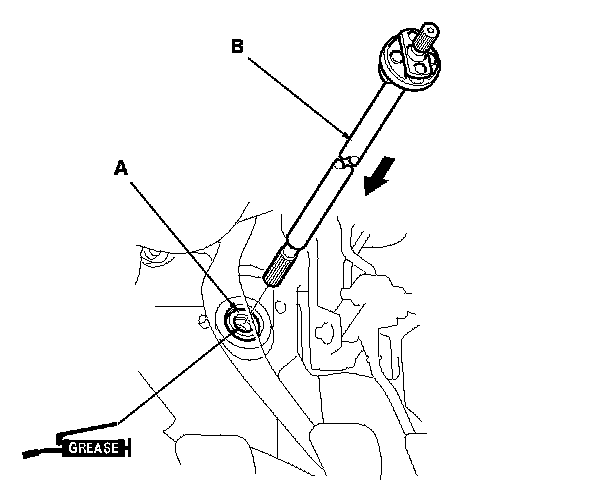 B

A

GREASE