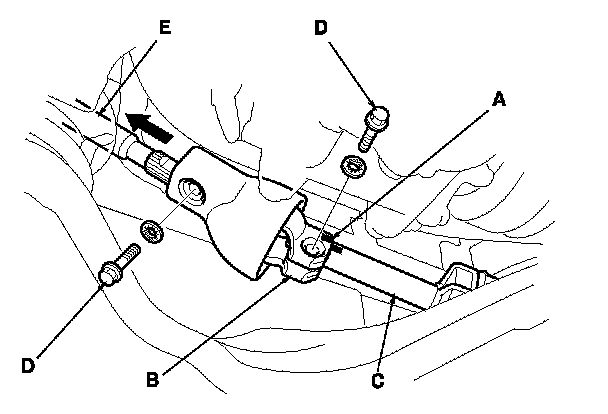 E
D
A
D
B
C