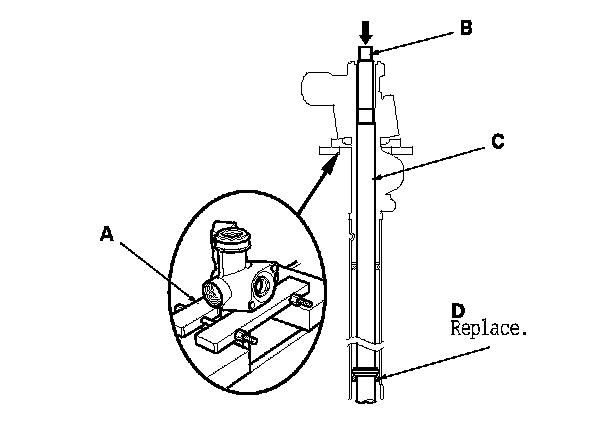 B

C

A

D
Replace.