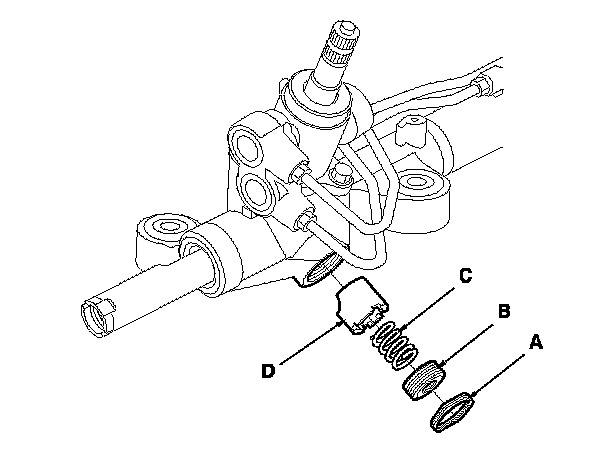 C
B
A
D