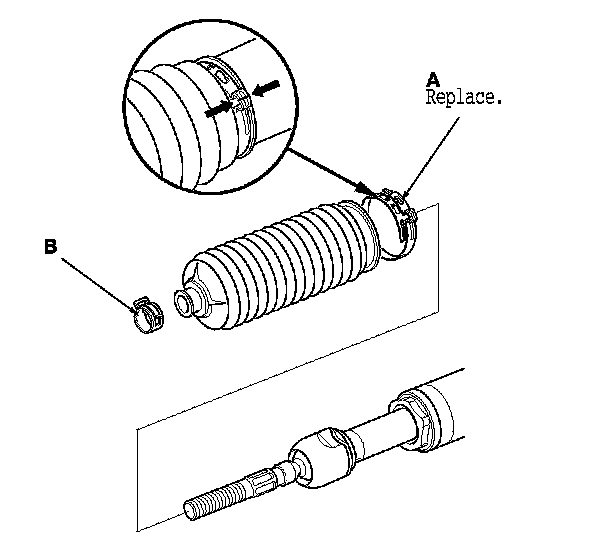 A
Replace.

B