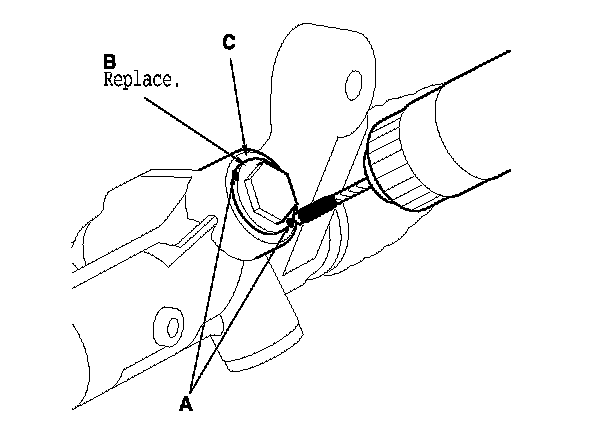 C

B
Replace.

A